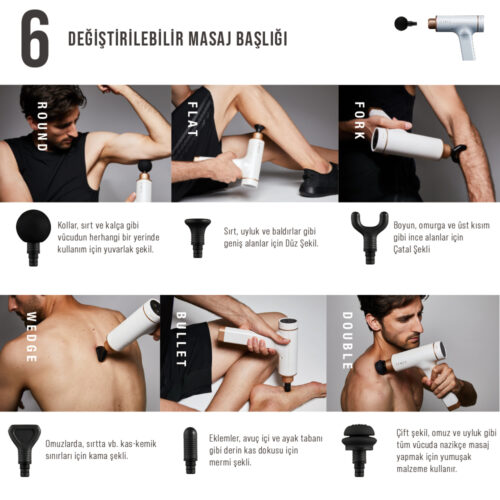 6 DEĞİŞTİRİLEBİLİR MASAJ BAŞLIĞI

ROUND

FLAT

FORK

Kollar, sırt ve kalça gibi vücudun herhangi bir yerinde kullanım için yuvarlak şekil.

Sırt, uyluk ve baldırlar gibi geniş alanlar için Düz Şekil.

Boyun, omurga ve üst kısım gibi ince alanlar için Çatal Şekli

WEDGE

BULLET

DOUBLE

Omuzlarda, sırtta vb. kas-kemik sınırları için kama şekli.

Eklemler, avuç içi ve ayak tabanı gibi derin kas dokusu için mermi şekli.

Çift şekil, omuz ve uyluk gibi tüm vücuda nazikçe masaj yapmak için yumuşak malzeme kullanır.